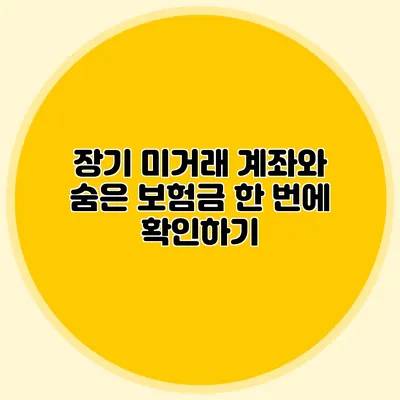 장기 미거래 계좌와 숨은 보험금 한 번에 확인하기