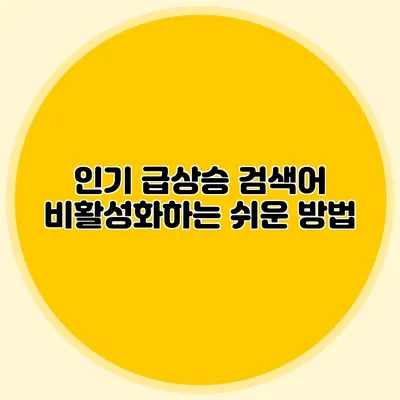 인기 급상승 검색어
비활성화하는 쉬운 방법