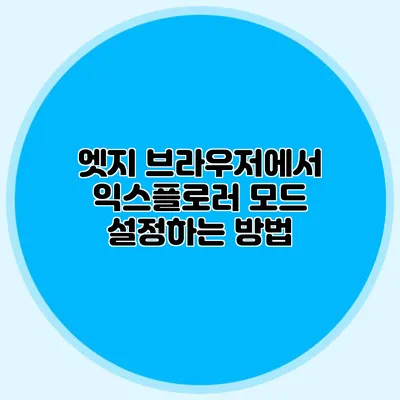 엣지 브라우저에서
익스플로러 모드
설정하는 방법